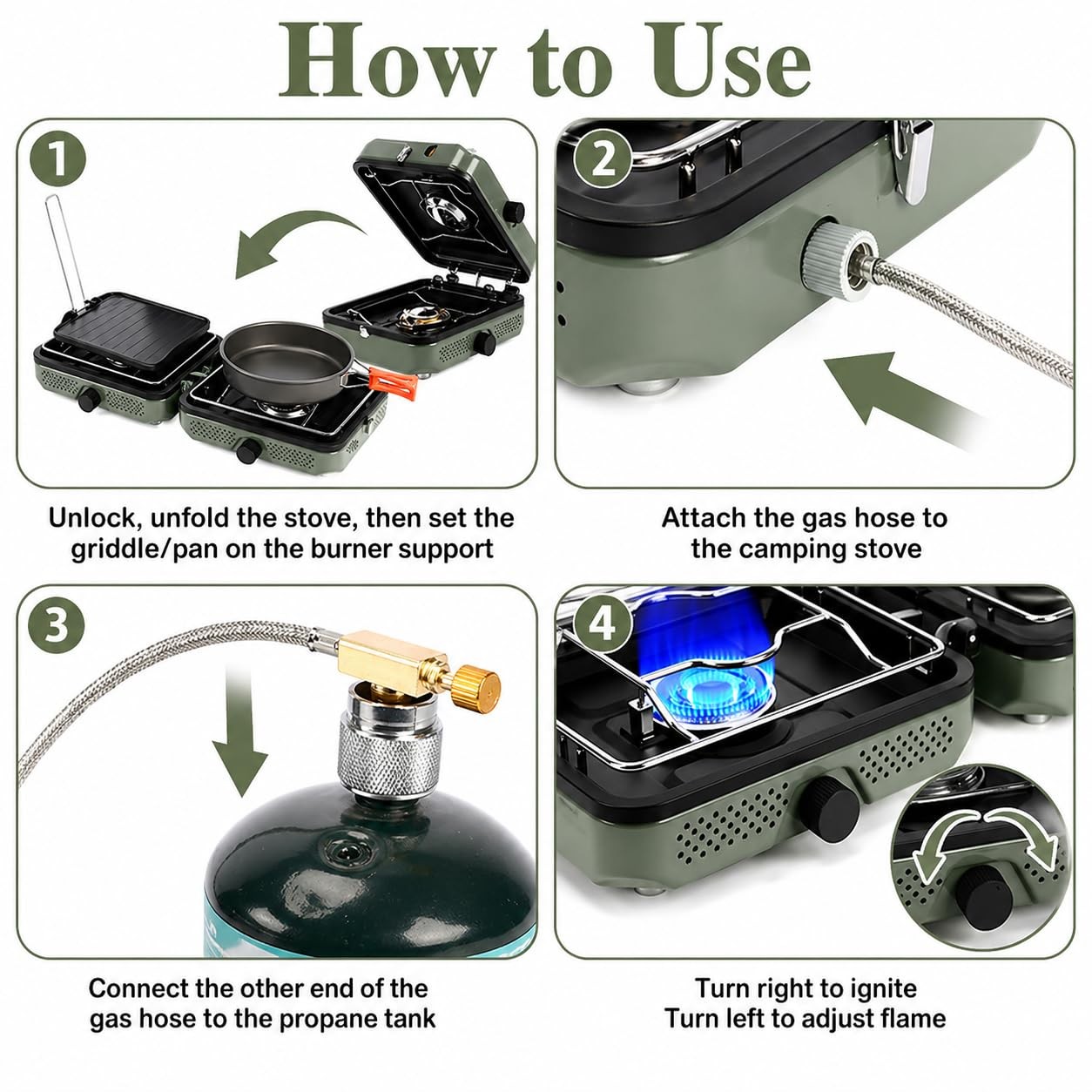 How to Use

1

Unlock, unfold the stove, then set the griddle/pan on the burner support

2

Attach the gas hose to the camping stove

3

Connect the other end of the gas hose to the propane tank

4

Turn right to ignite
Turn left to adjust flame