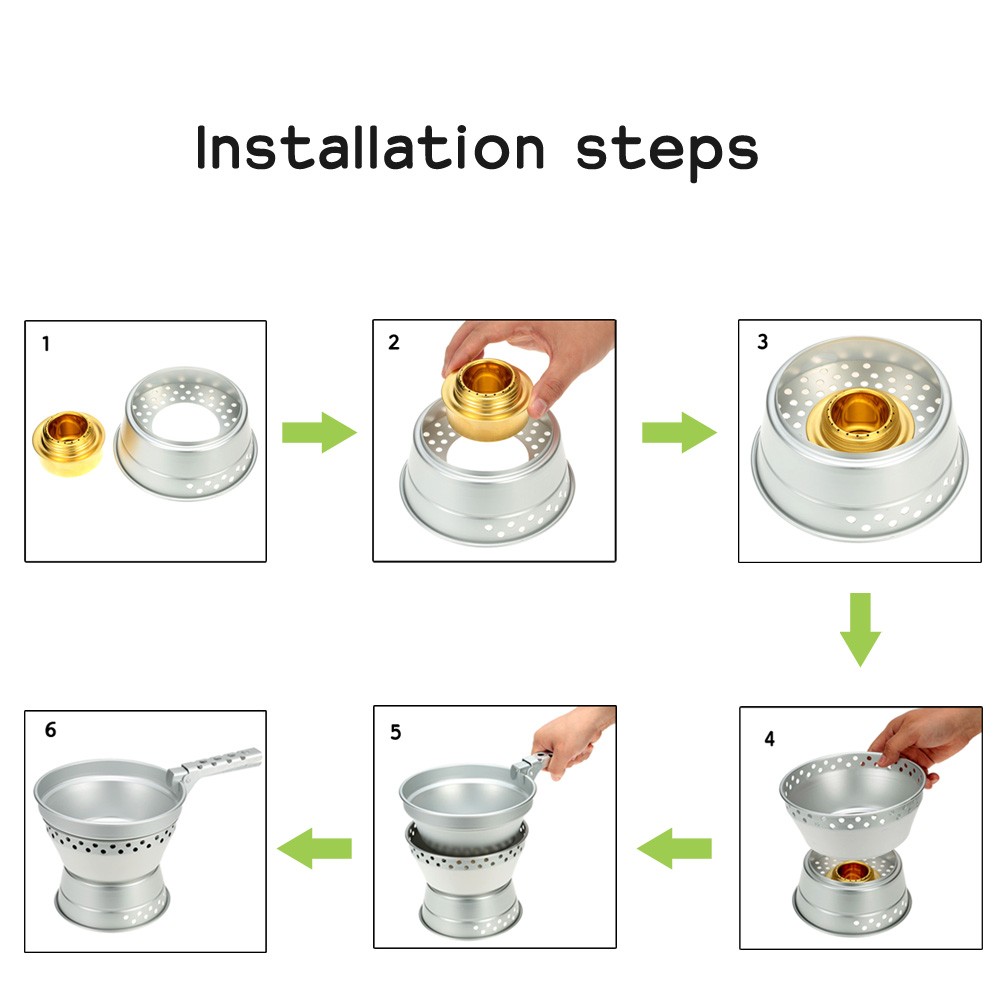 Installation steps

1

2

3

4

5

6