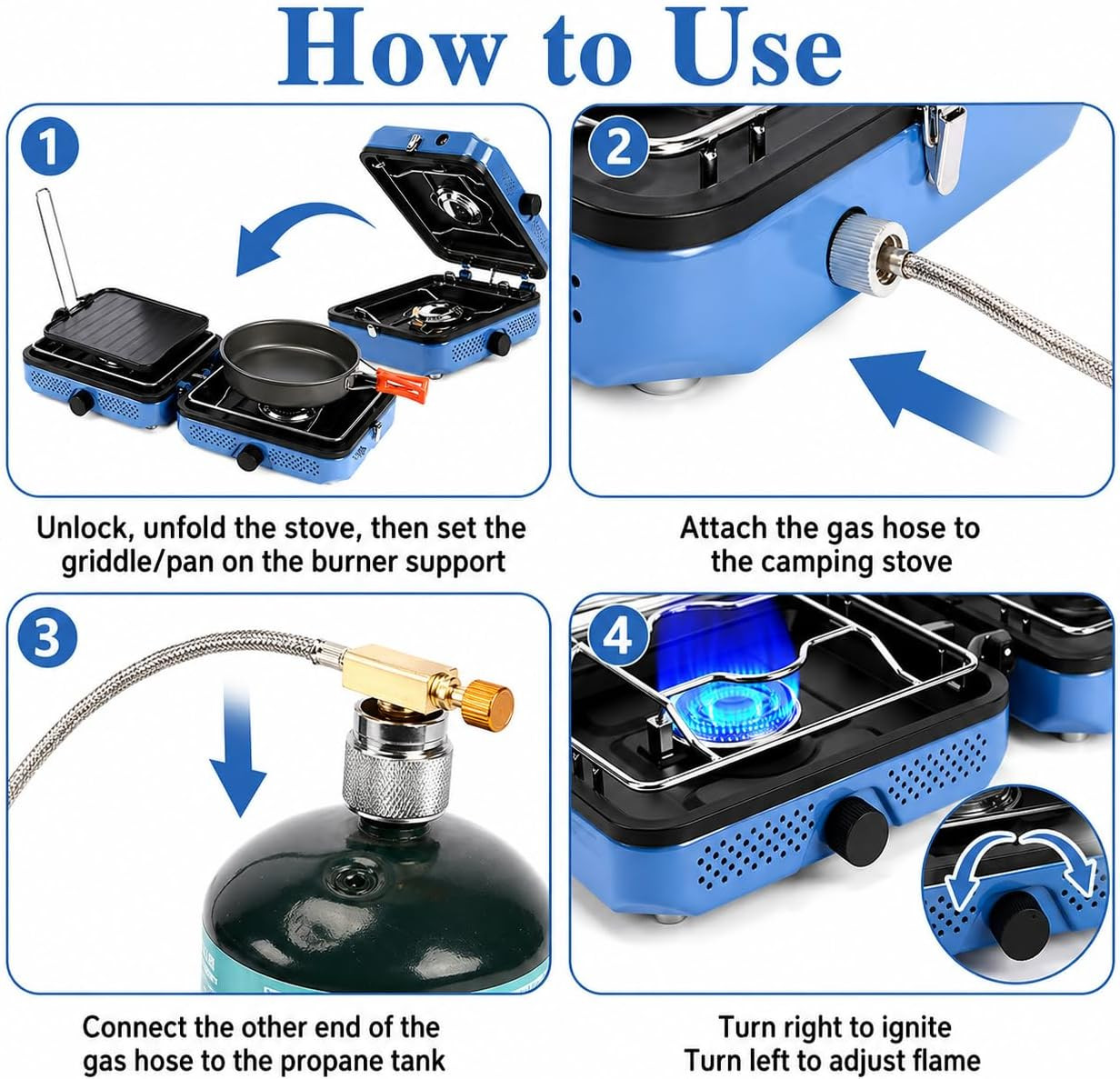 How to Use

1

Unlock, unfold the stove, then set the griddle/pan on the burner support

2

Attach the gas hose to the camping stove

3

Connect the other end of the gas hose to the propane tank

4

Turn right to ignite
Turn left to adjust flame