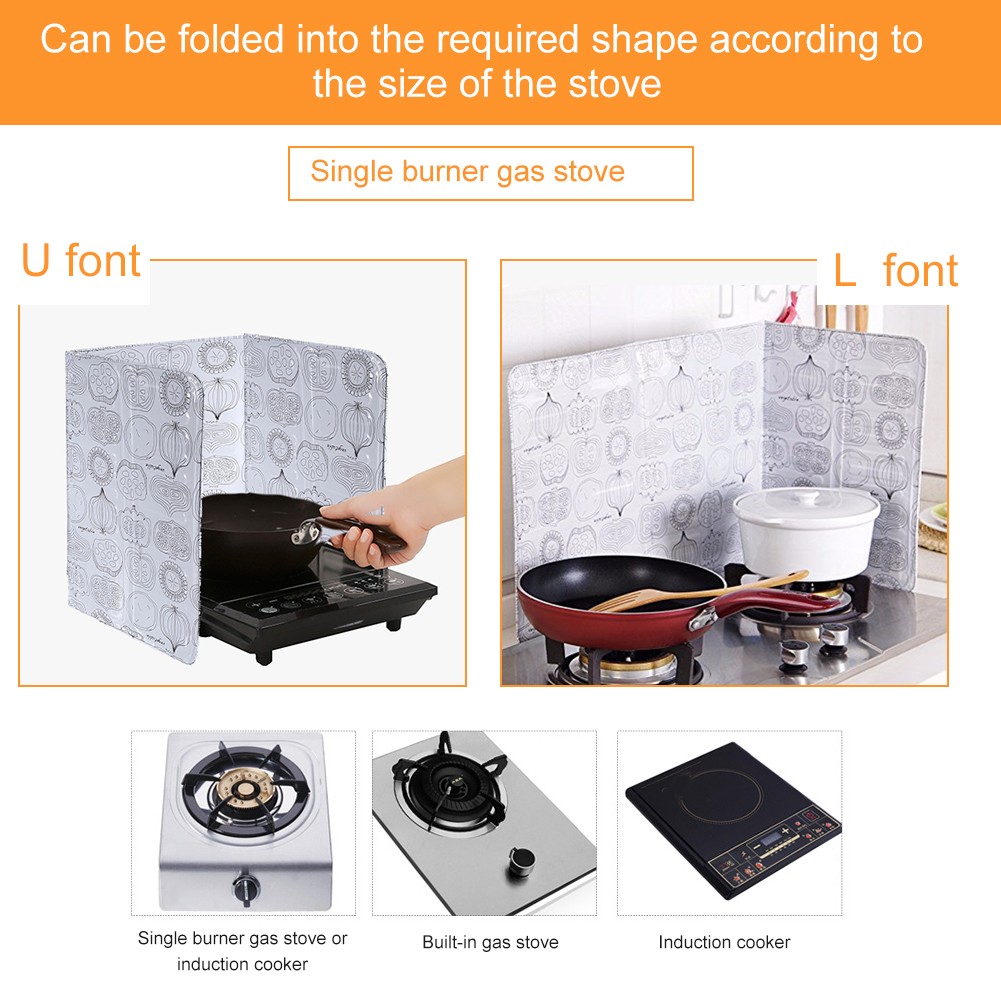 Can be folded into the required shape according to the size of the stove

Single burner gas stove

U font

L font

Single burner gas stove or induction cooker

Built-in gas stove

Induction cooker