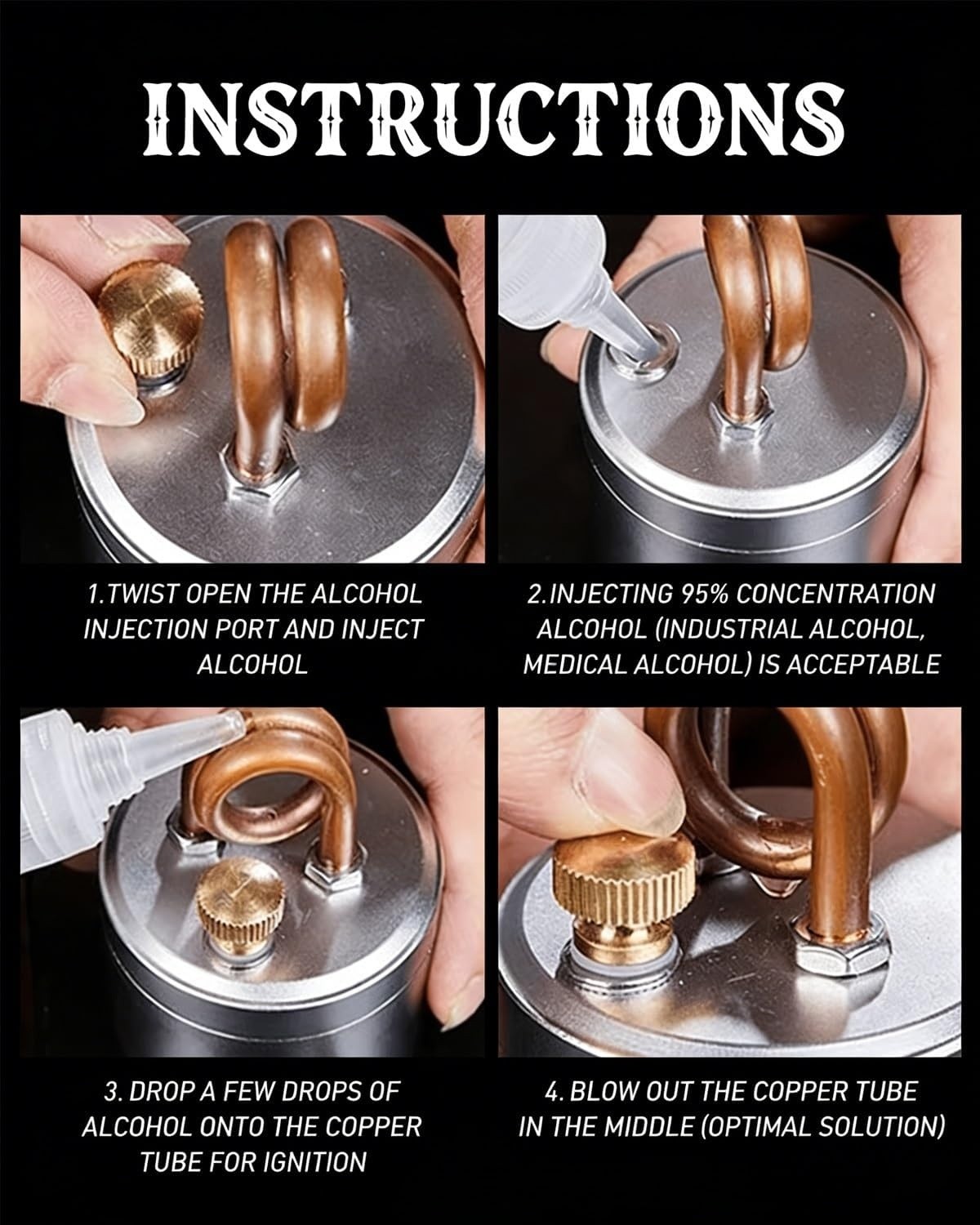 INSTRUCTIONS

1.TWIST OPEN THE ALCOHOL INJECTION PORT AND INJECT ALCOHOL

2.INJECTING 95% CONCENTRATION ALCOHOL (INDUSTRIAL ALCOHOL, MEDICAL ALCOHOL) IS ACCEPTABLE

3. DROP A FEW DROPS OF ALCOHOL ONTO THE COPPER TUBE FOR IGNITION

4. BLOW OUT THE COPPER TUBE IN THE MIDDLE (OPTIMAL SOLUTION)