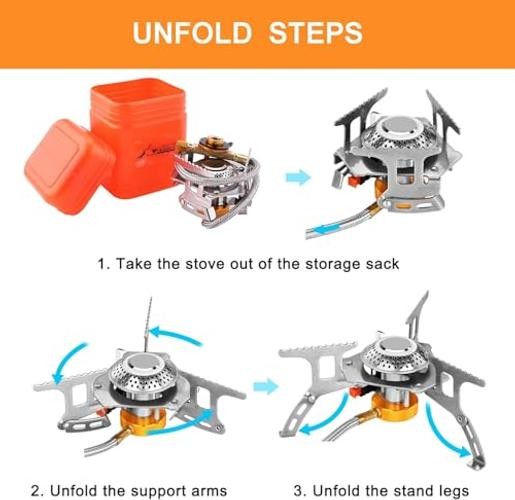 UNFOLD STEPS

1. Take the stove out of the storage sack

2. Unfold the support arms

3. Unfold the stand legs