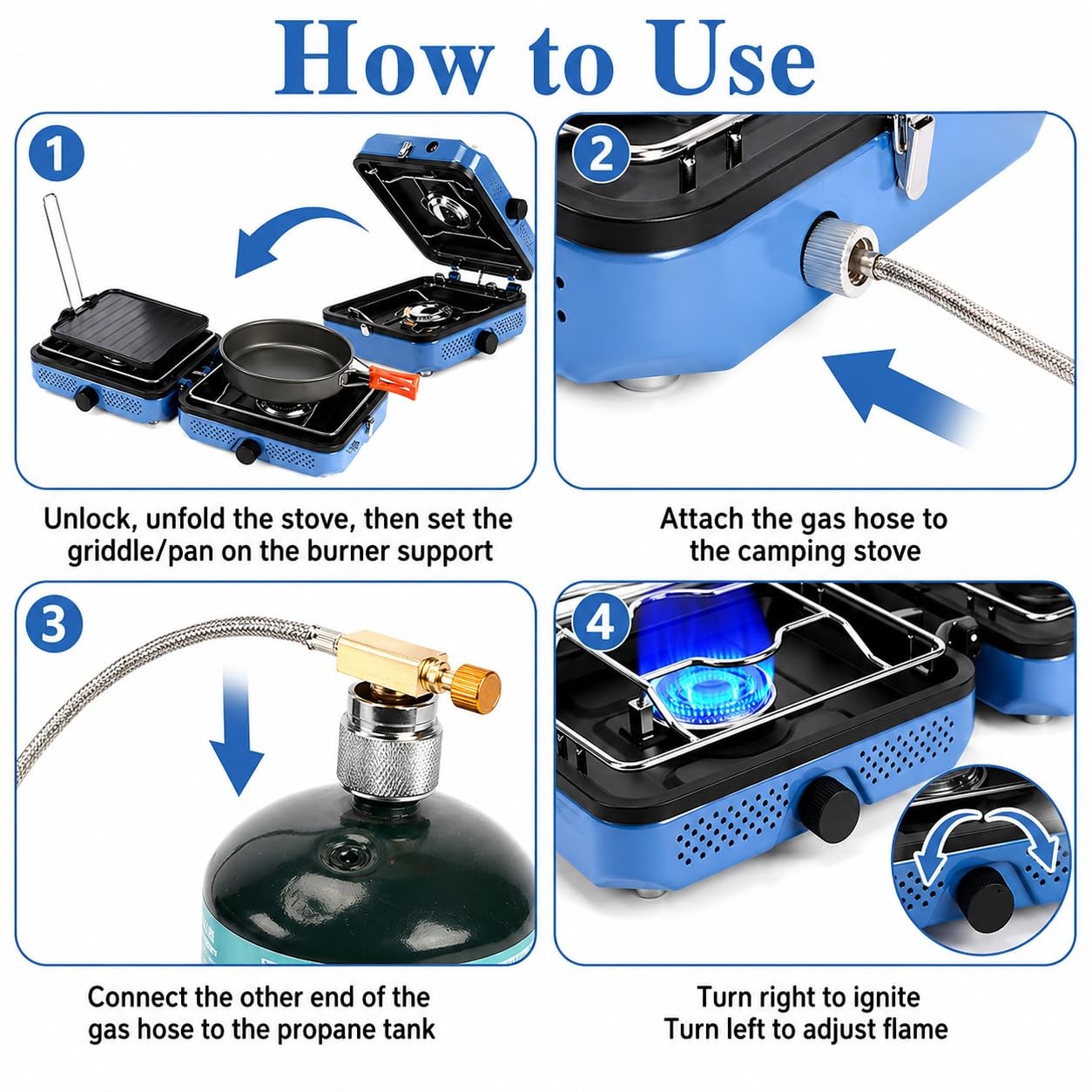 How to Use

1

Unlock, unfold the stove, then set the griddle/pan on the burner support

2

Attach the gas hose to the camping stove

3

Connect the other end of the gas hose to the propane tank

4

Turn right to ignite
Turn left to adjust flame